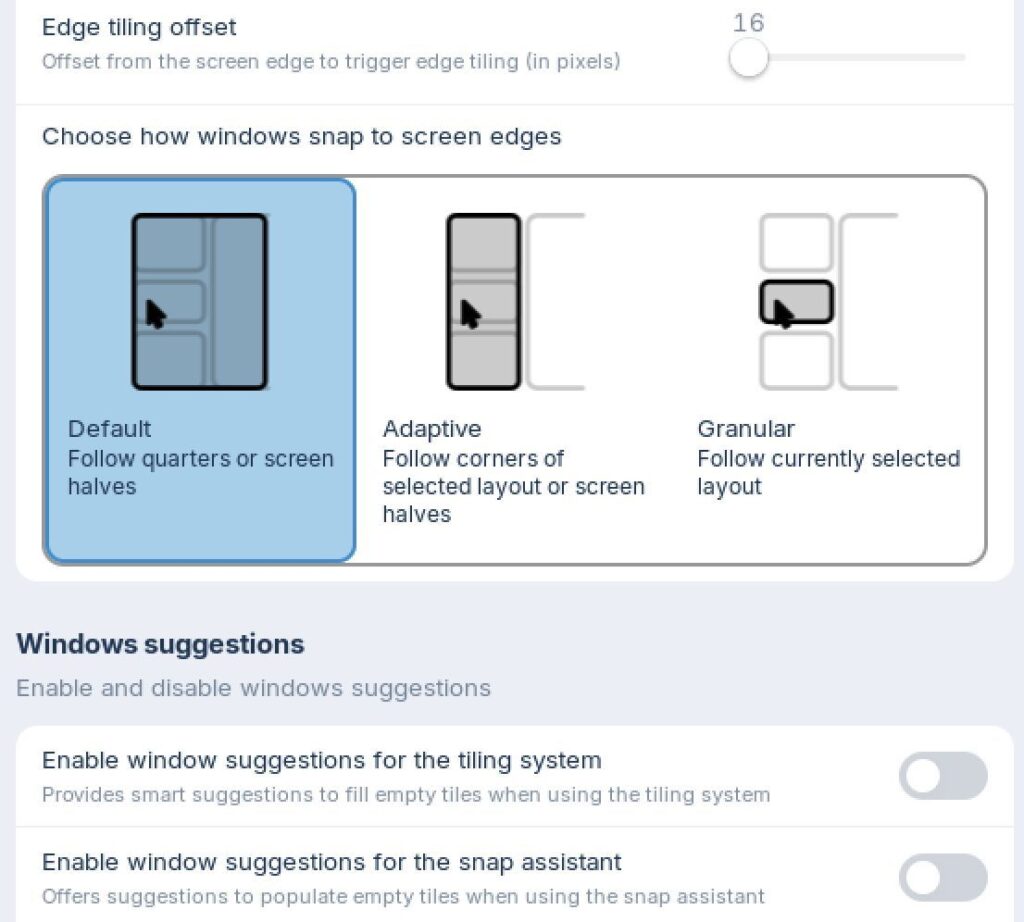 Edge tiling offset
Offset from the screen edge to trigger edge tiling (in pixels)

16

Choose how windows snap to screen edges

Default
Follow quarters or screen halves

Adaptive
Follow corners of selected layout or screen halves

Granular
Follow currently selected layout

Windows suggestions
Enable and disable windows suggestions

Enable window suggestions for the tiling system
Provides smart suggestions to fill empty tiles when using the tiling system

Enable window suggestions for the snap assistant
Offers suggestions to populate empty tiles when using the snap assistant